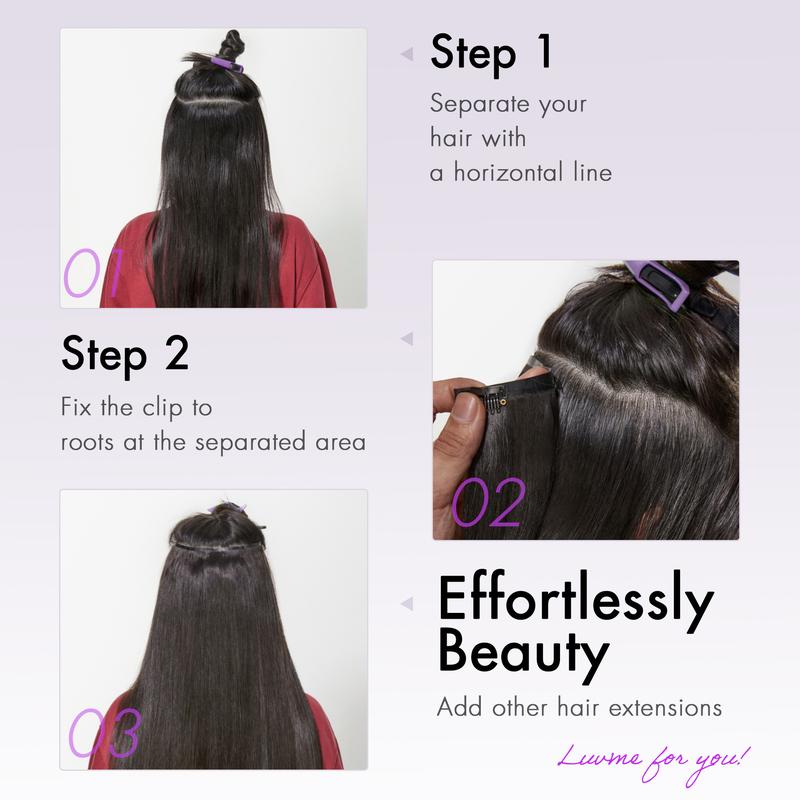 01

Step 1

Separate your hair with a horizontal line

Step 2

Fix the clip to roots at the separated area

02

03

Effortlessly Beauty

Add other hair extensions

Luvme for you!